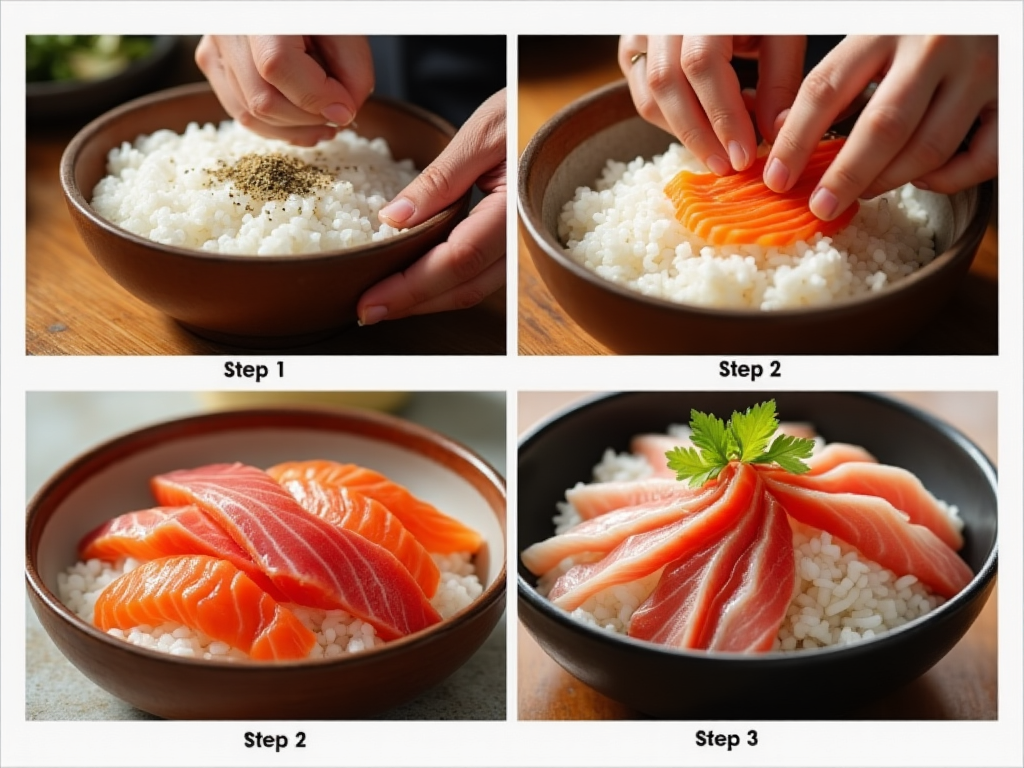 Step 1

Step 2

Step 2

Step 3