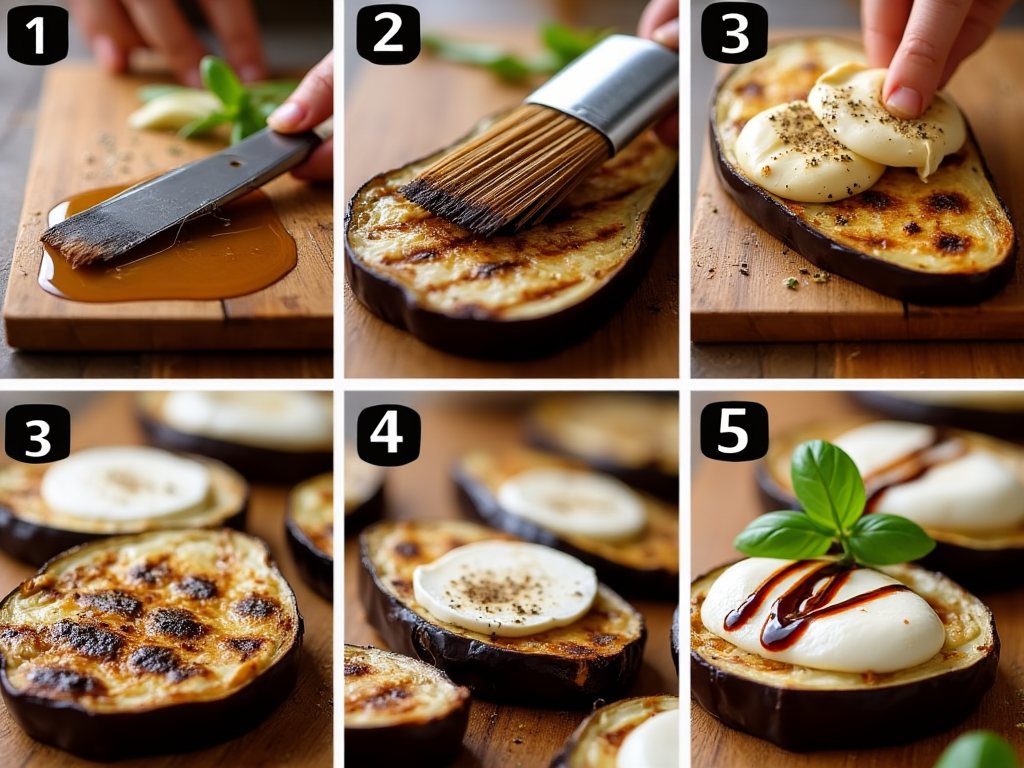 1

2

3

3

4

5